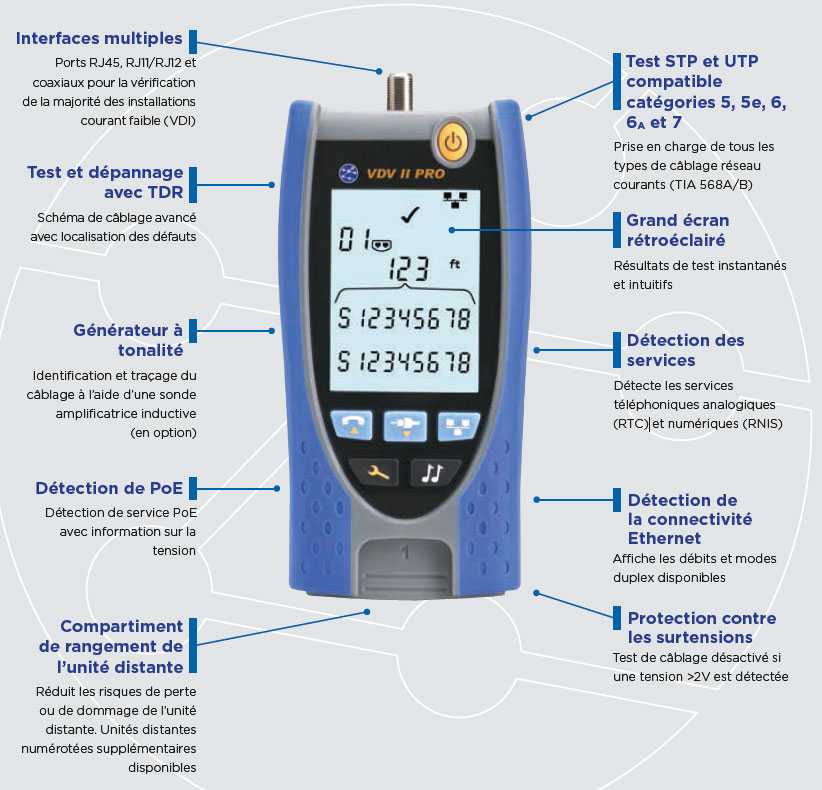 Interfaces multiples
Ports RJ45, RJ11/RJ12 et coaxiaux pour la vérification de la majorité des installations courant faible (VDI)

Test et dépannage avec TDR
Schéma de câblage avancé avec localisation des défauts

Générateur à tonalité
Identification et traçage du câblage à l'aide d'une sonde amplificatrice inductive (en option)

Détection de PoE
Détection de service PoE avec information sur la tension

Compartiment de rangement de l'unité distante
Réduit les risques de perte ou de dommage de l'unité distante. Unités distantes numérotées supplémentaires disponibles

VDV II PRO

01
123 ft
S 12345678
S 12345678

1

Test STP et UTP compatible catégories 5, 5e, 6, $6_A$ et 7
Prise en charge de tous les types de câblage réseau courants (TIA 568A/B)

Grand écran rétroéclairé
Résultats de test instantanés et intuitifs

Détection des services
Détecte les services téléphoniques analogiques (RTC) et numériques (RNIS)

Détection de la connectivité Ethernet
Affiche les débits et modes duplex disponibles

Protection contre les surtensions
Test de câblage désactivé si une tension >2V est détectée